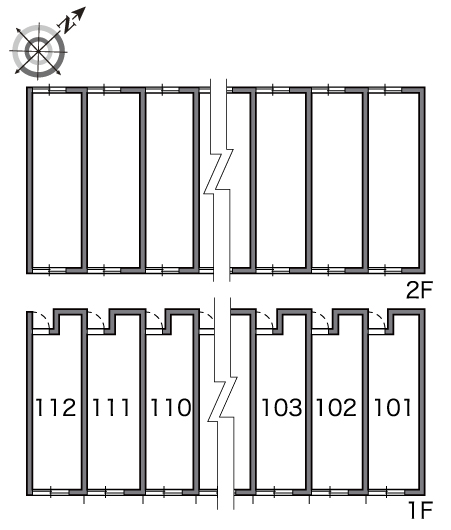 N

2F

112
111
110
103
102
101

1F