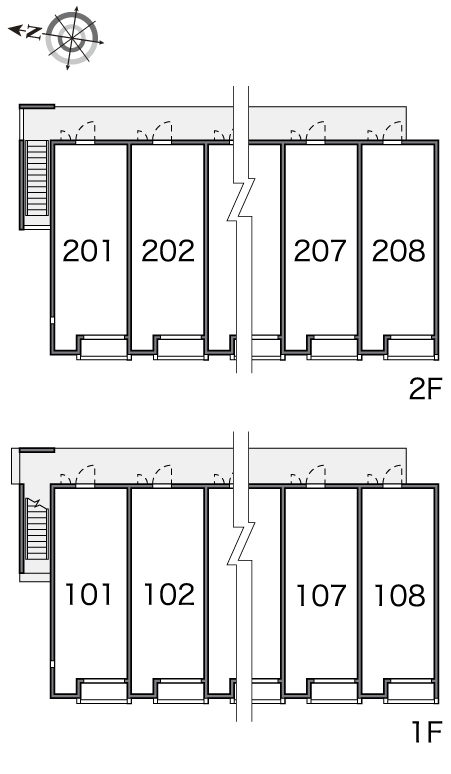 N

201 202 207 208

2F

101 102 107 108

1F